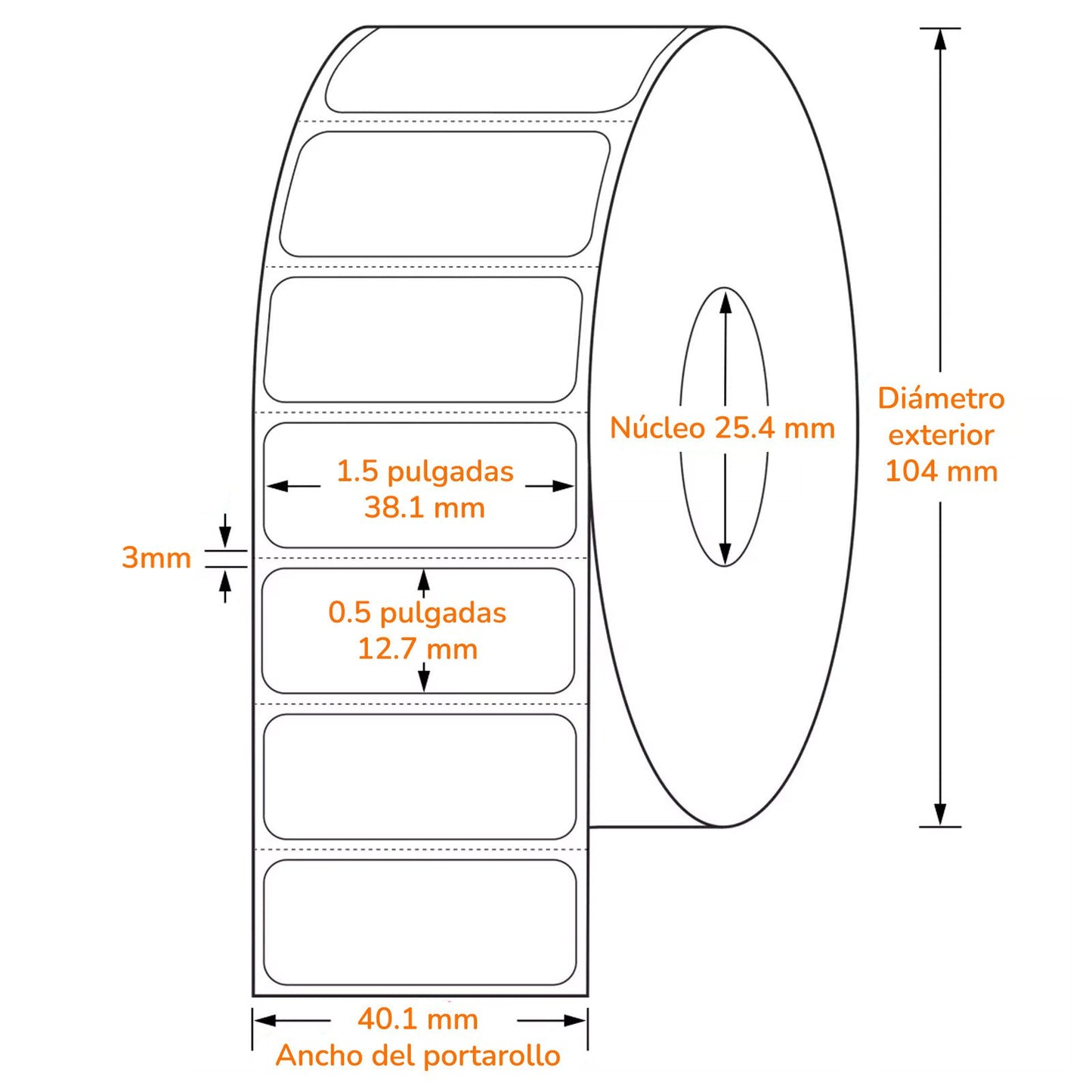 Núcleo 25.4 mm

Diámetro exterior 104 mm

1.5 pulgadas 38.1 mm

3mm

0.5 pulgadas 12.7 mm

40.1 mm
Ancho del portarollo